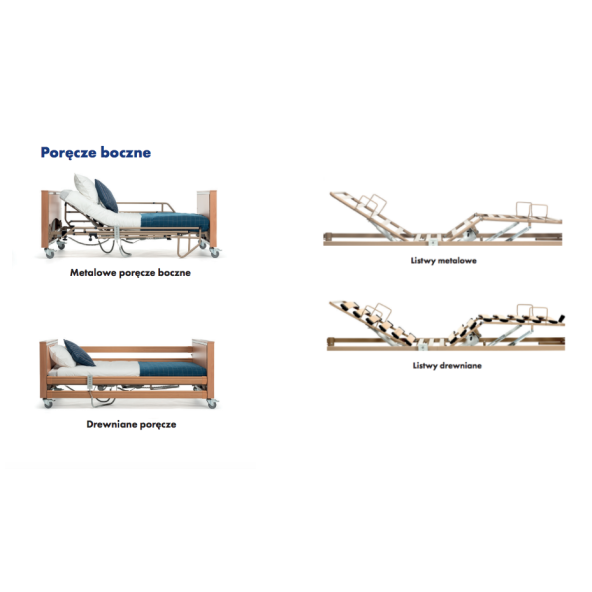 Poręcze boczne

Metalowe poręcze boczne

Drewniane poręcze

Listwy metalowe

Listwy drewniane